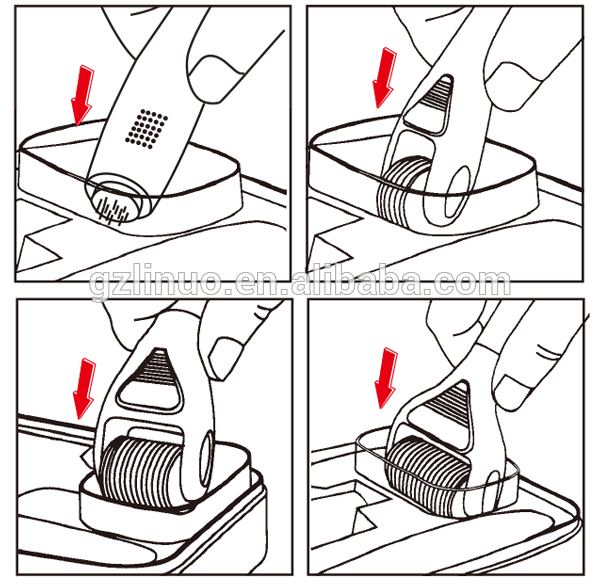 gzlinuo.en.alibaba.com