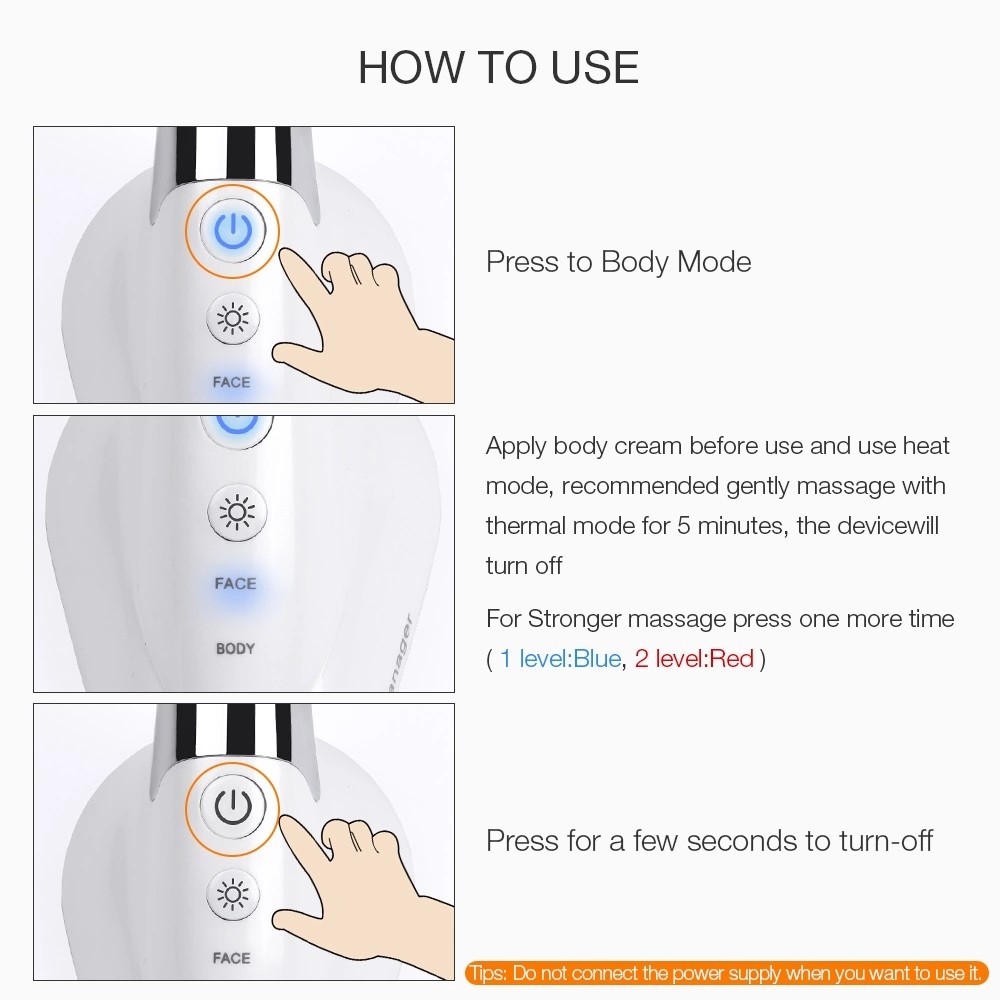 HOW TO USE

FACE

Press to Body Mode

FACE

BODY

anager

Apply body cream before use and use heat mode, recommended gently massage with thermal mode for 5 minutes, the devicewill turn off

For Stronger massage press one more time ( 1 level:Blue, 2 level:Red )

FACE

Press for a few seconds to turn-off

Tips: Do not connect the power supply when you want to use it.