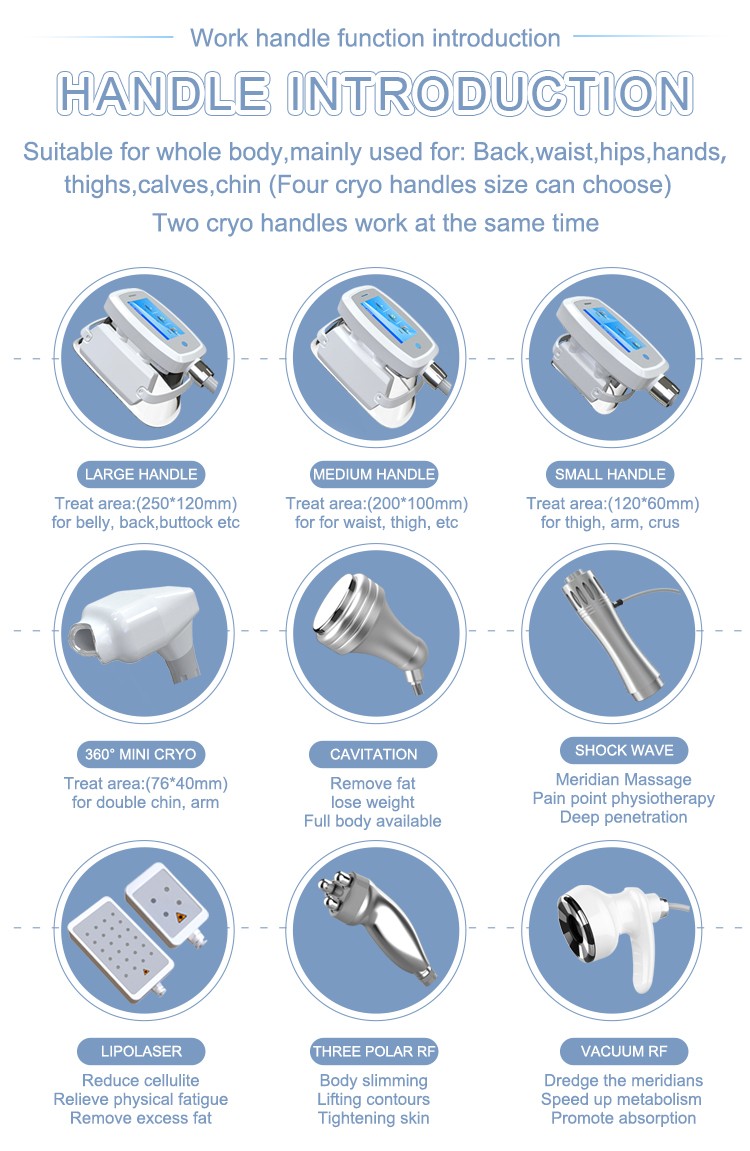 Work handle function introduction

HANDLE INTRODUCTION

Suitable for whole body,mainly used for: Back,waist,hips,hands, thighs,calves,chin (Four cryo handles size can choose)

Two cryo handles work at the same time

LARGE HANDLE

Treat area:(250*120mm)
for belly, back,buttock etc

MEDIUM HANDLE

Treat area:(200*100mm)
for for waist, thigh, etc

SMALL HANDLE

Treat area:(120*60mm)
for thigh, arm, crus

360° MINI CRYO

Treat area:(76*40mm)
for double chin, arm

CAVITATION

Remove fat
lose weight
Full body available

SHOCK WAVE

Meridian Massage
Pain point physiotherapy
Deep penetration

LIPOLASER

Reduce cellulite
Relieve physical fatigue
Remove excess fat

THREE POLAR RF

Body slimming
Lifting contours
Tightening skin

VACUUM RF

Dredge the meridians
Speed up metabolism
Promote absorption