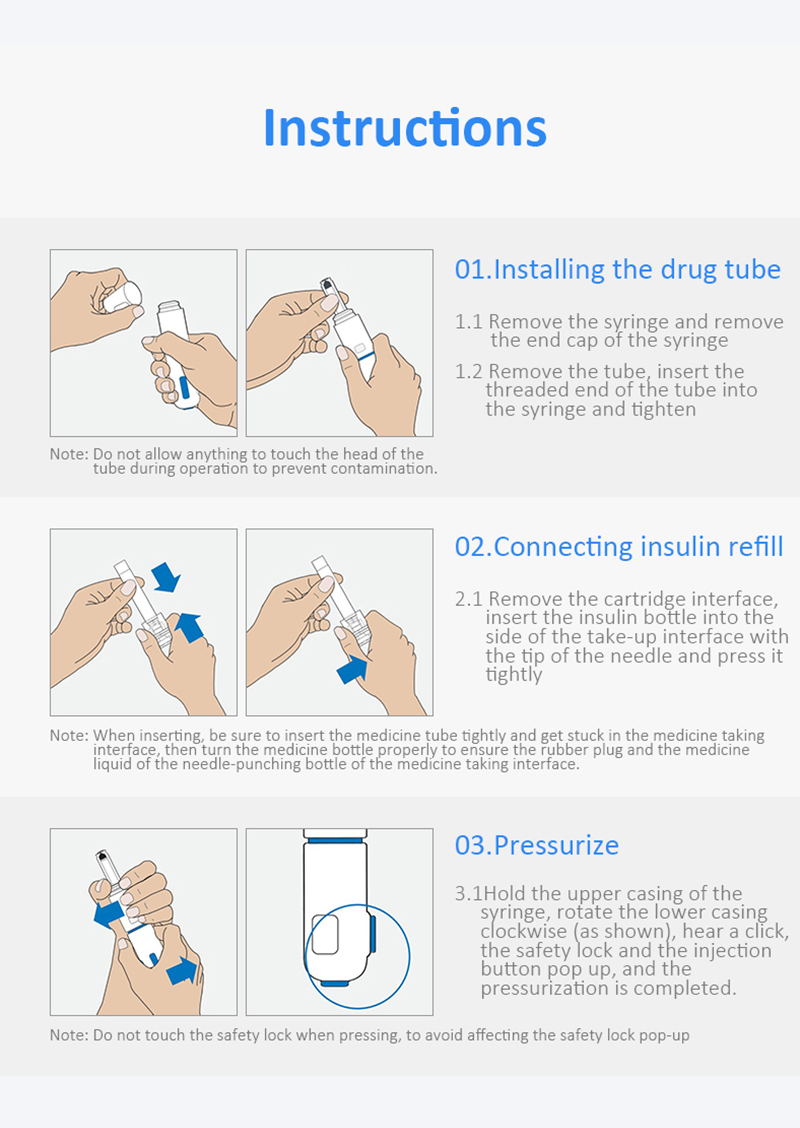 Instructions

01.Installing the drug tube

1.1 Remove the syringe and remove the end cap of the syringe

1.2 Remove the tube, insert the threaded end of the tube into the syringe and tighten

Note: Do not allow anything to touch the head of the tube during operation to prevent contamination.

02.Connecting insulin refill

2.1 Remove the cartridge interface, insert the insulin bottle into the side of the take-up interface with the tip of the needle and press it tightly

Note: When inserting, be sure to insert the medicine tube tightly and get stuck in the medicine taking interface, then turn the medicine bottle properly to ensure the rubber plug and the medicine liquid of the needle-punching bottle of the medicine taking interface.

03.Pressurize

3.1Hold the upper casing of the syringe, rotate the lower casing clockwise (as shown), hear a click, the safety lock and the injection button pop up, and the pressurization is completed.

Note: Do not touch the safety lock when pressing, to avoid affecting the safety lock pop-up