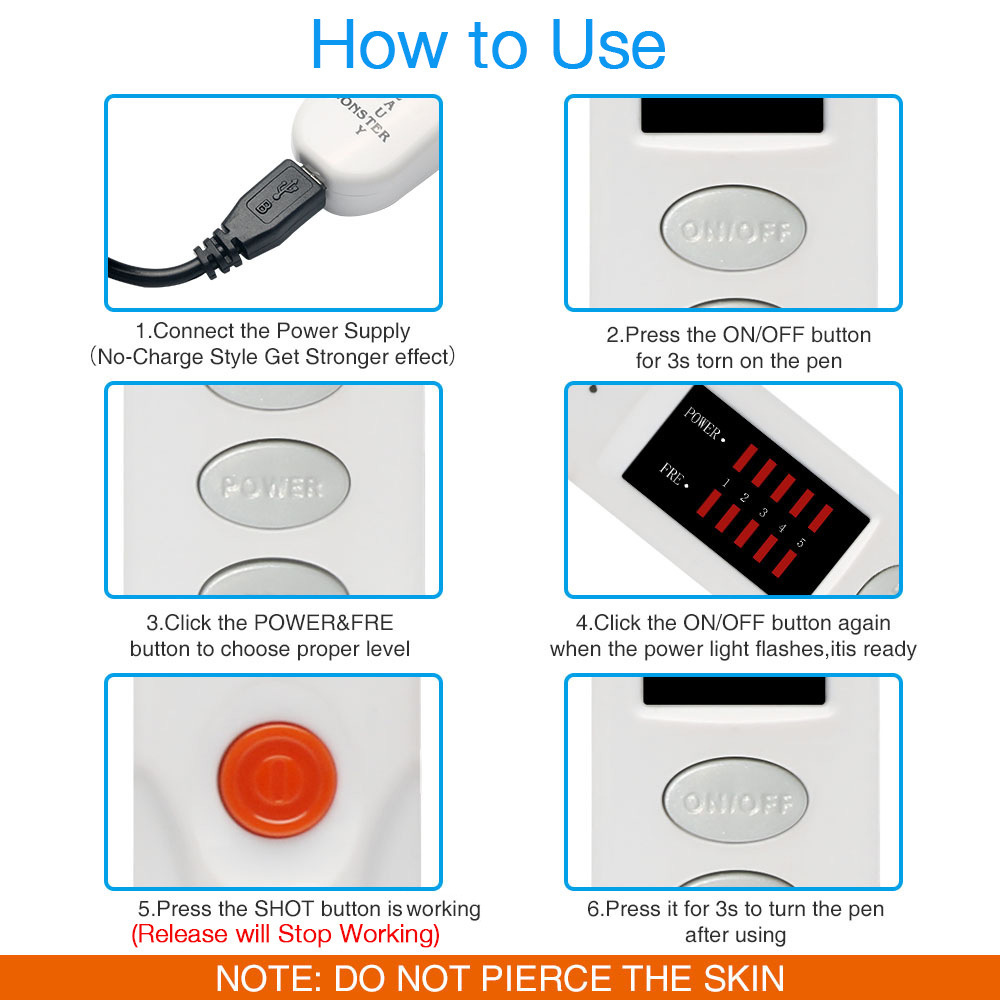 How to Use

A U ONSTER Y

1.Connect the Power Supply (No-Charge Style Get Stronger effect)

ON/OFF

2.Press the ON/OFF button for 3s torn on the pen

POWER

3.Click the POWER&FRE button to choose proper level

POWER

FRE

1 2 3 4 5

4.Click the ON/OFF button again when the power light flashes,itis ready

5.Press the SHOT button is working
(Release will Stop Working)

ON/OFF

6.Press it for 3s to turn the pen after using

NOTE: DO NOT PIERCE THE SKIN