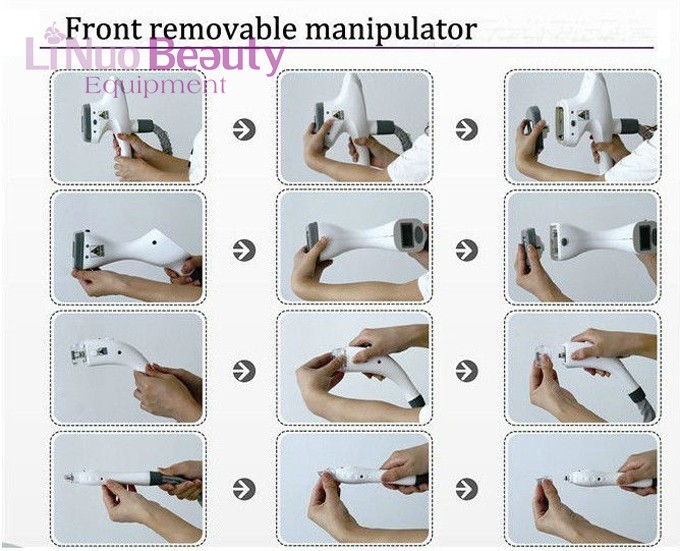 Front removable manipulator

LiNuo Beauty
Equipment